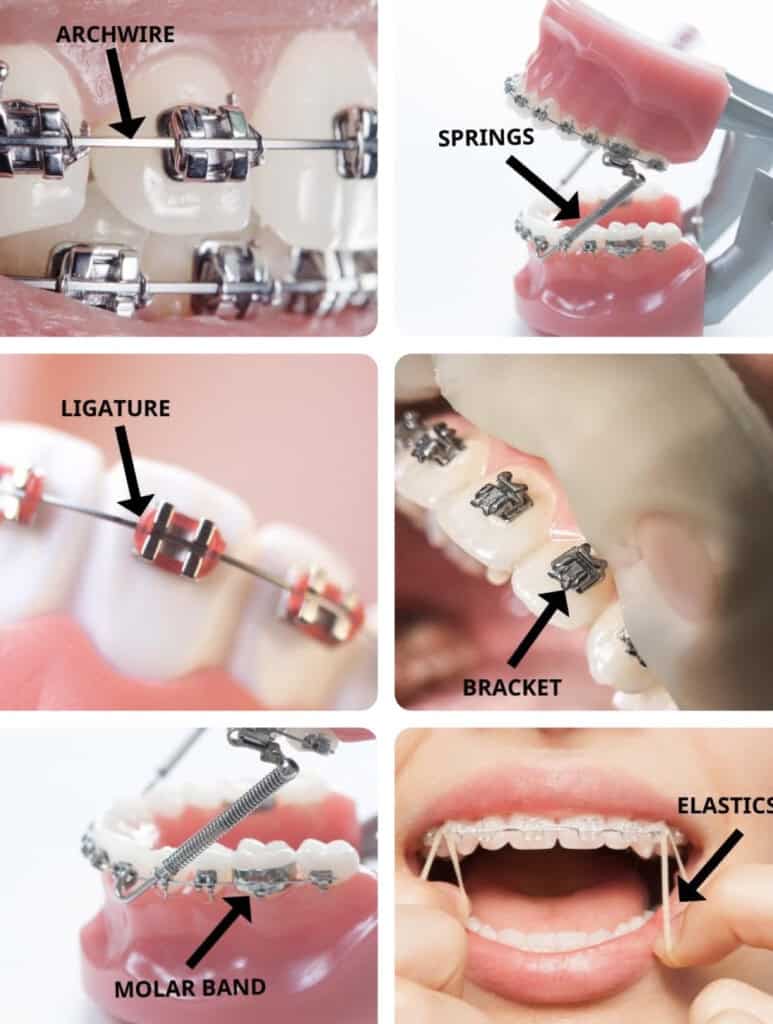 ARCHWIRE

SPRINGS

LIGATURE

BRACKET

MOLAR BAND

ELASTICS